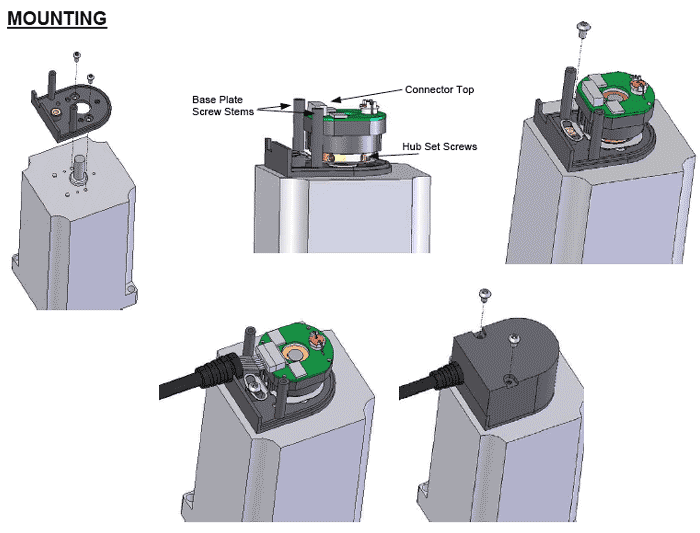 MOUNTING

Base Plate Screw Stems

Connector Top

Hub Set Screws