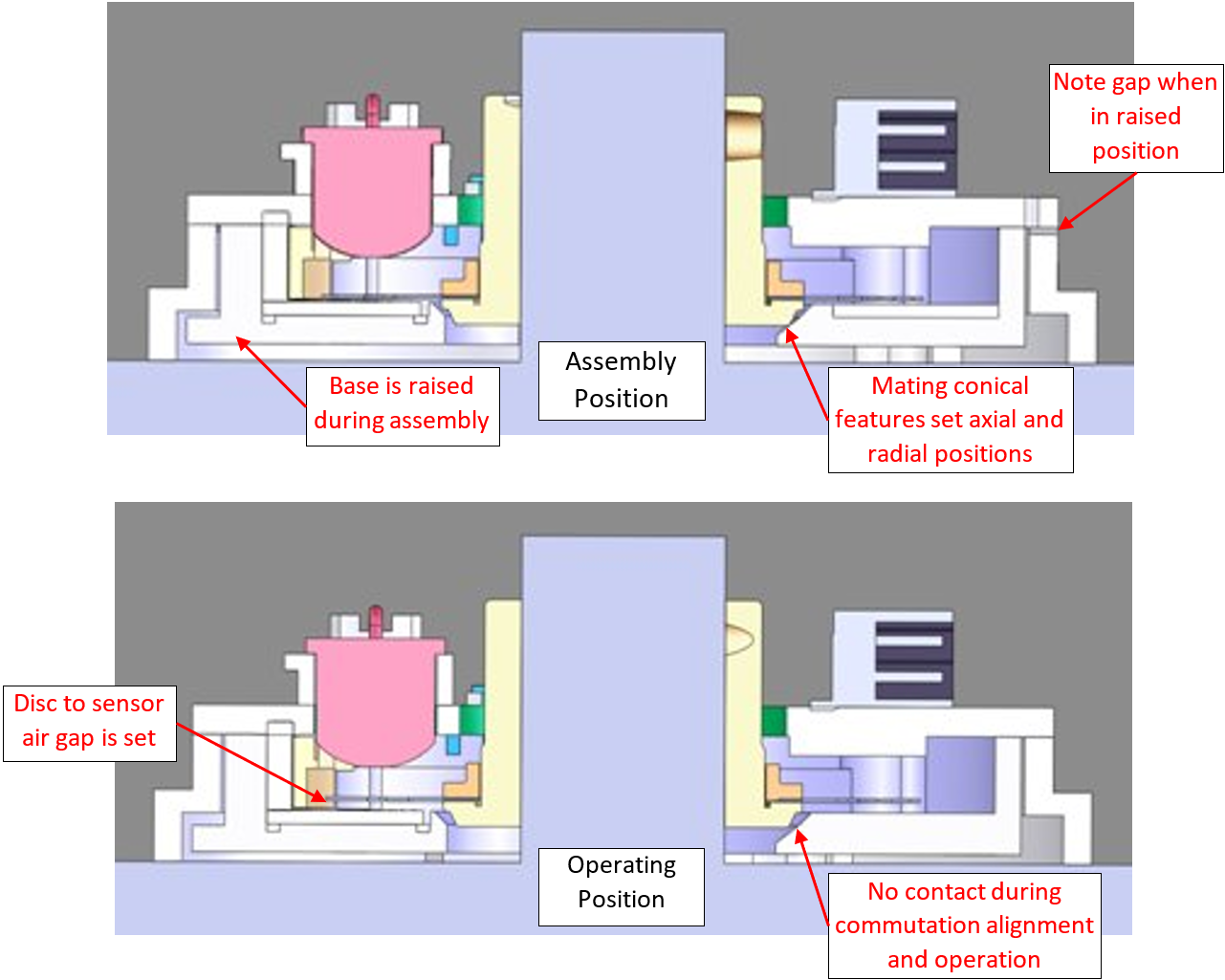 Note gap when in raised position

Base is raised during assembly

Assembly Position

Mating conical features set axial and radial positions

Disc to sensor air gap is set

Operating Position

No contact during commutation alignment and operation